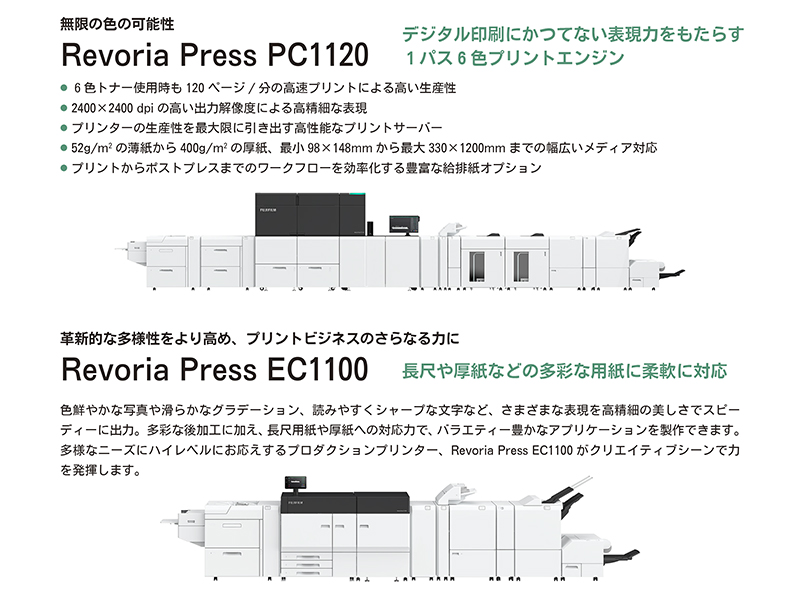 無限の色の可能性

Revoria Press PC1120

デジタル印刷にかつてない表現力をもたらす
1パス6色プリントエンジン

● 6色トナー使用時も120ページ/分の高速プリントによる高い生産性
● 2400×2400 dpiの高い出力解像度による高精細な表現
● プリンターの生産性を最大限に引き出す高性能なプリントサーバー
● 52g/m² の薄紙から 400g/m² の厚紙、最小 98×148mm から最大 330×1200mm までの幅広いメディア対応
● プリントからポストプレスまでのワークフローを効率化する豊富な給排紙オプション

FUJIFILM

革新的な多様性をより高め、プリントビジネスのさらなる力に

Revoria Press EC1100

長尺や厚紙などの多彩な用紙に柔軟に対応

色鮮やかな写真や滑らかなグラデーション、読みやすくシャープな文字など、さまざまな表現を高精細の美しさでスピーディーに出力。多彩な後加工に加え、長尺用紙や厚紙への対応力で、バラエティー豊かなアプリケーションを製作できます。多様なニーズにハイレベルにお応えするプロダクションプリンター、Revoria Press EC1100 がクリエイティブシーンで力を発揮します。

FUJIFILM